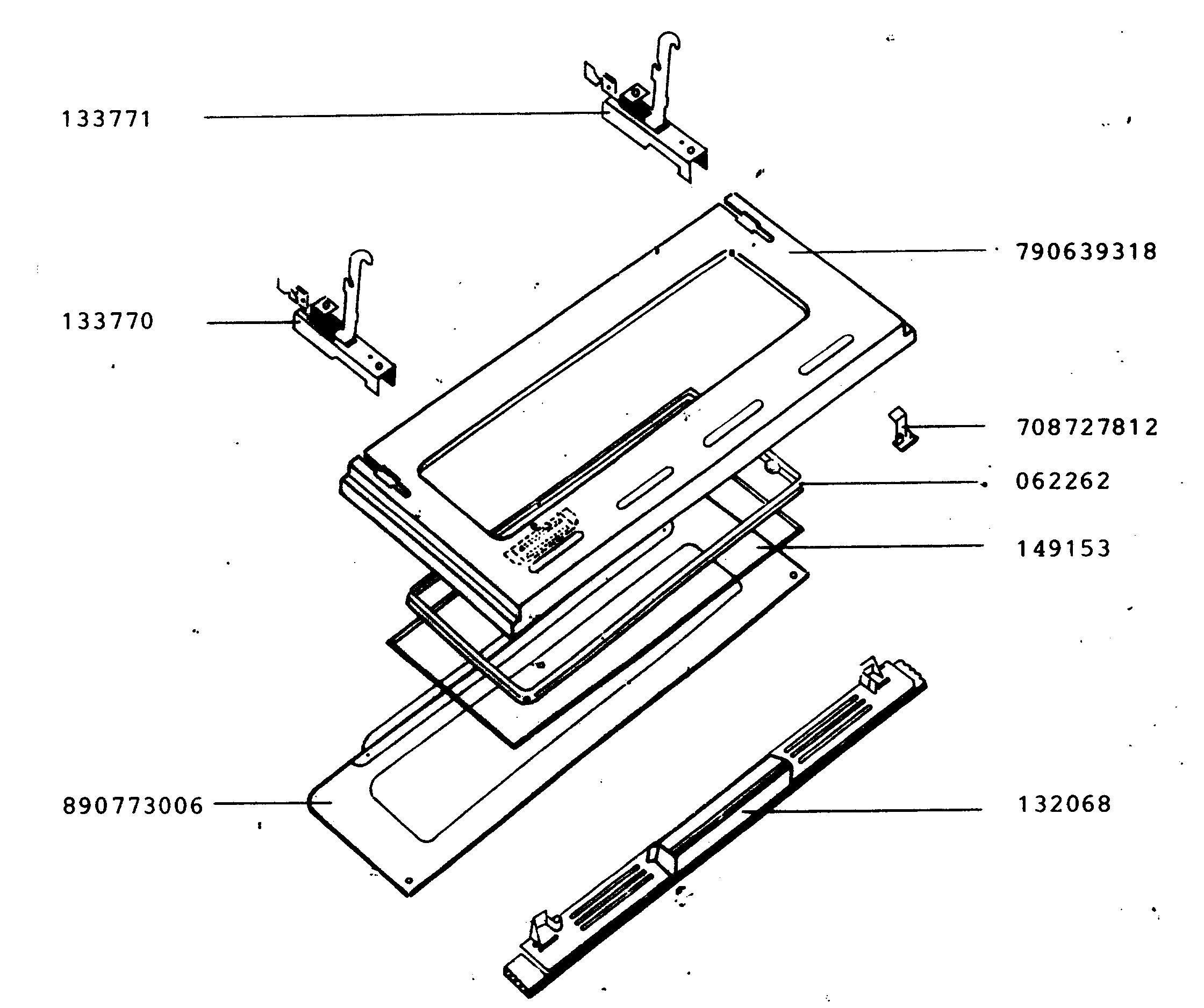 133771

790639318

133770

708727812

062262

149153

890773006

132068