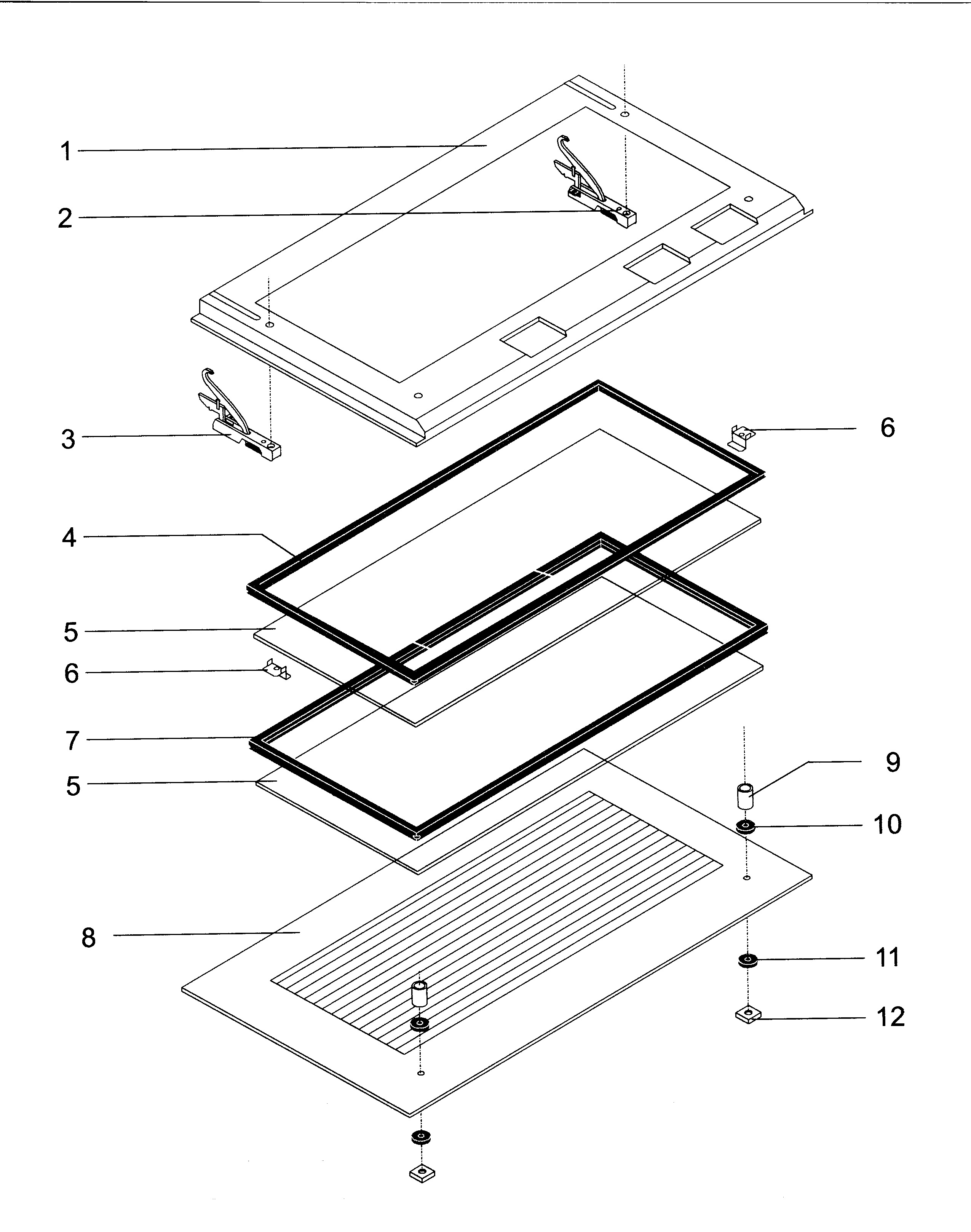 1
2
3
6
4
5
6
7
5
9
10
8
11
12