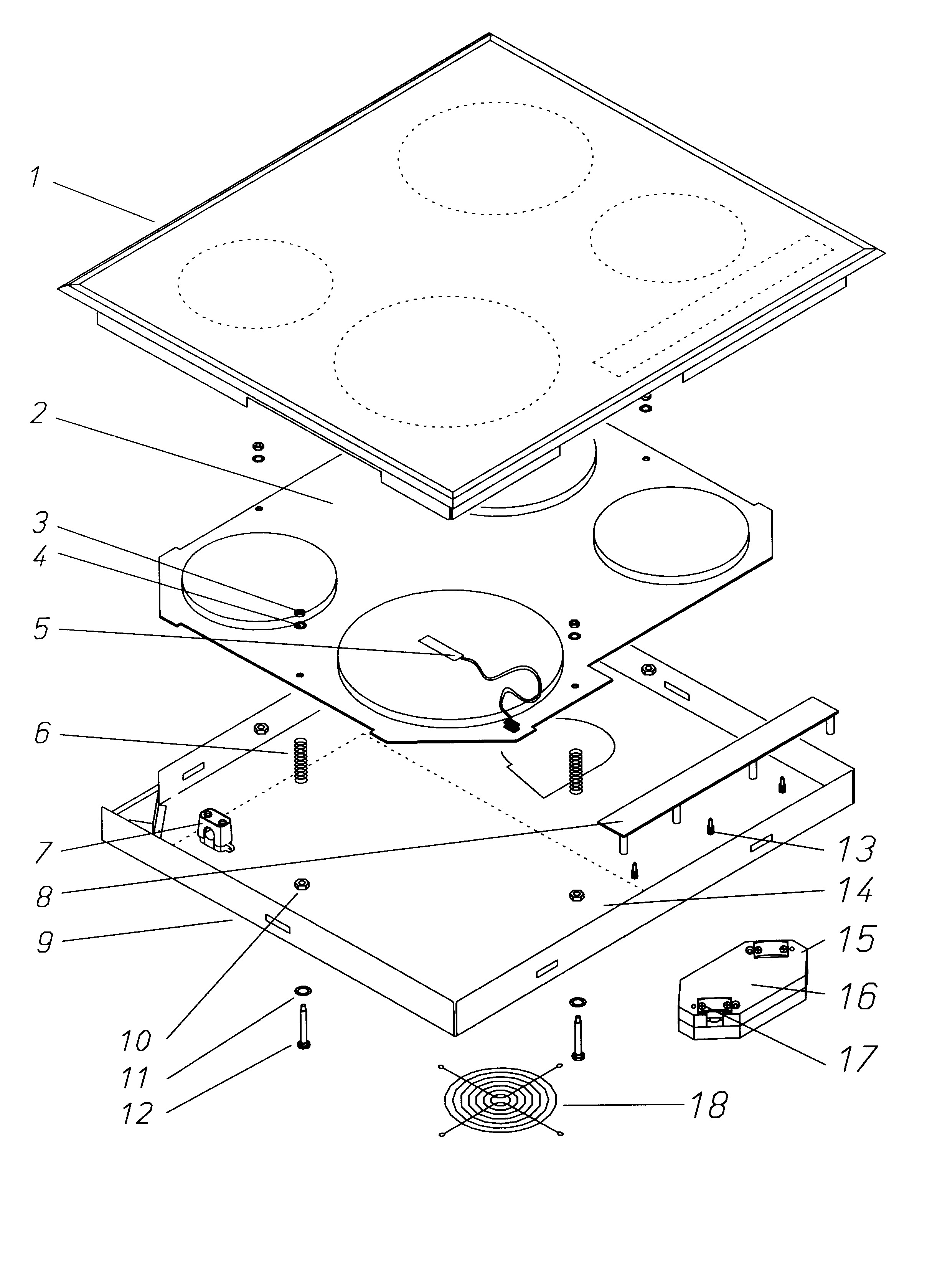 1
2
3
4
5
6
7
8
9
10
11
12
13
14
15
16
17
18