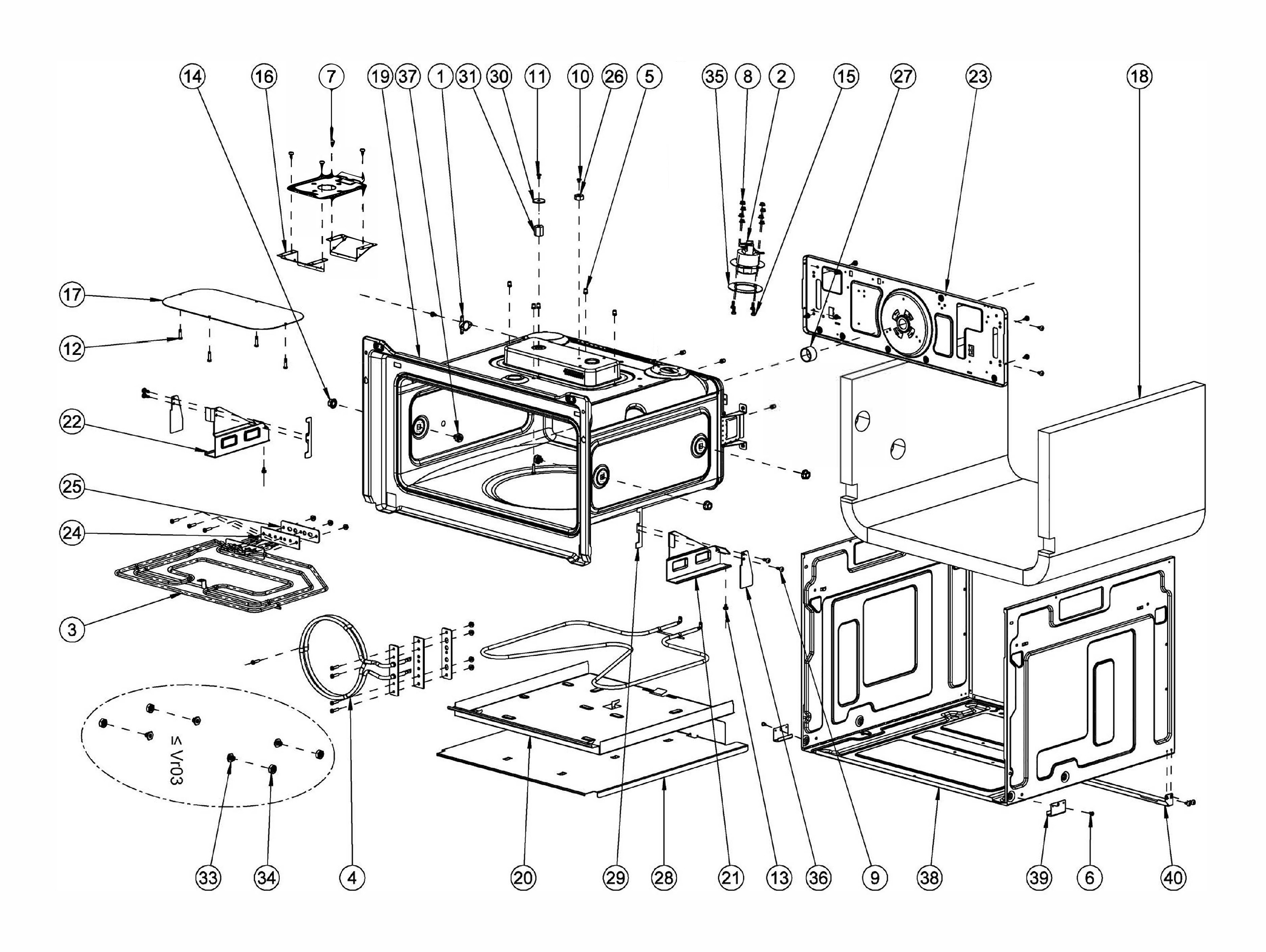 14 16 7 19 37 1 31 30 11 10 26 5 35 8 2 15 27 23 18

17

12

22

25

24

3

≤ Vr03

33 34 4 20 29 28 21 13 36 9 38 39 6 40