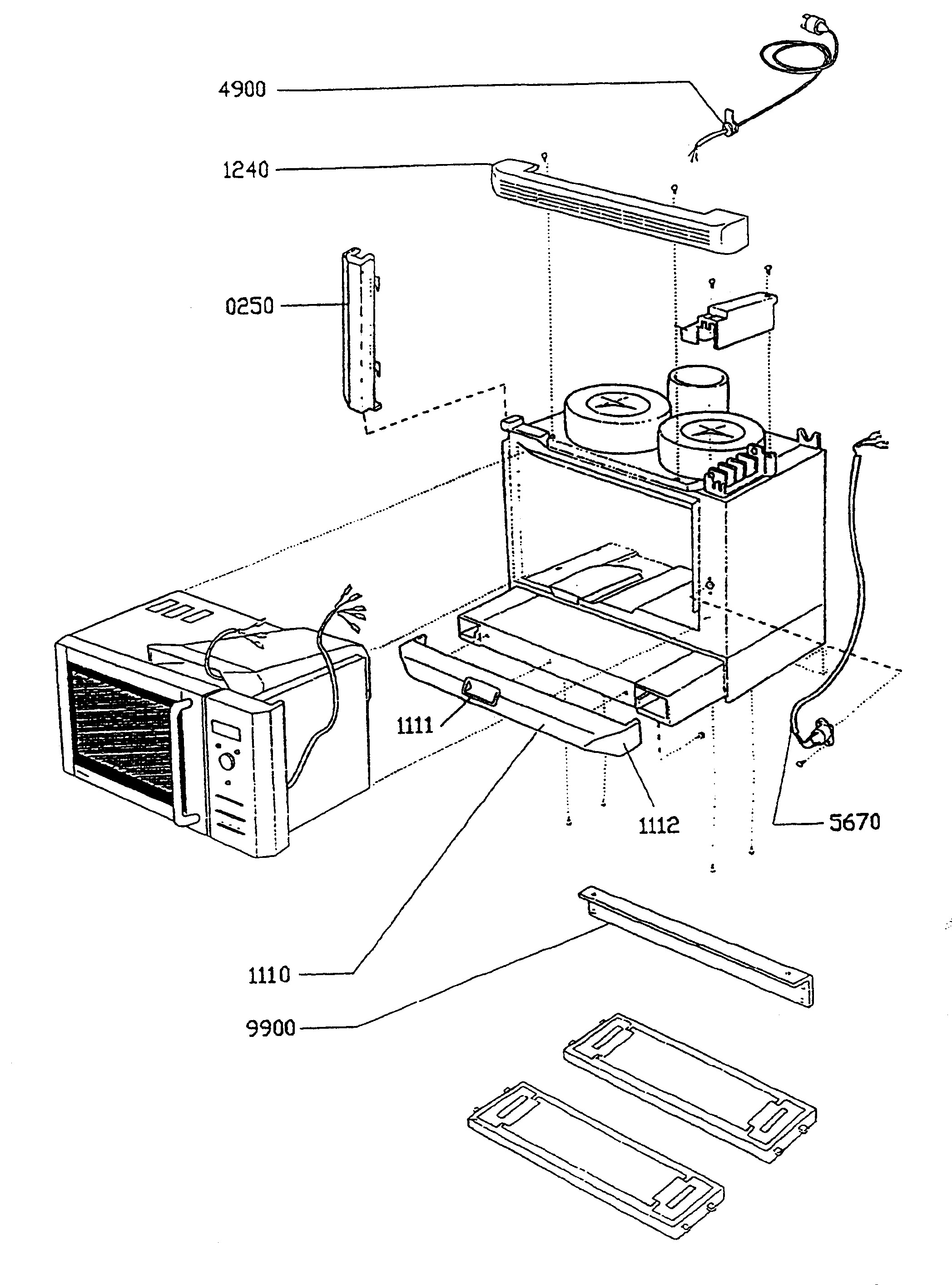 4900
1240
0250
1111
1112
5670
1110
9900