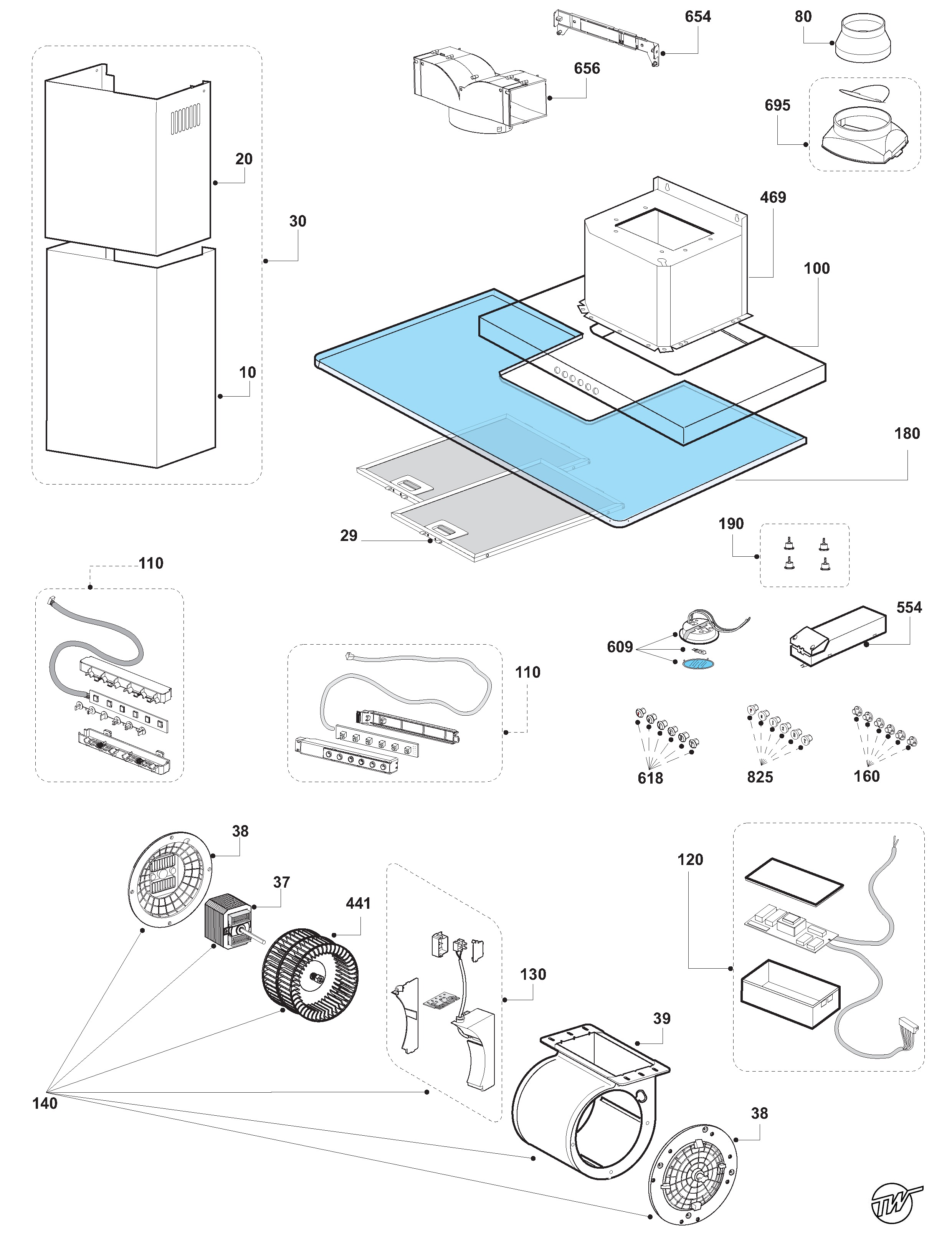 654
80
656
695
20
30
469
100
10
180
29
190
110
554
609
110
618
825
160
38
37
441
120
130
39
140
38
TW