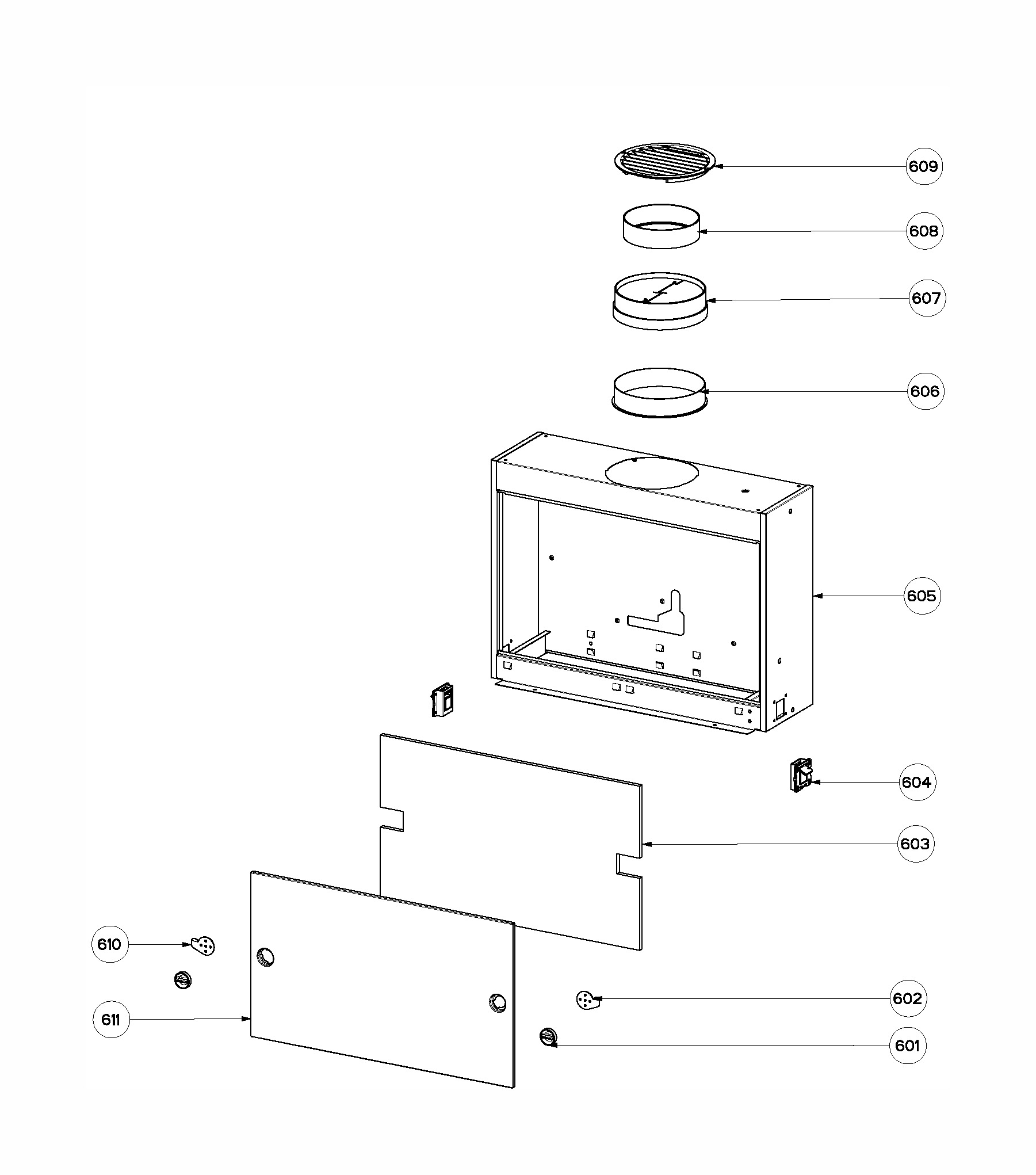 609
608
607
606
605
604
603
610
602
611
601