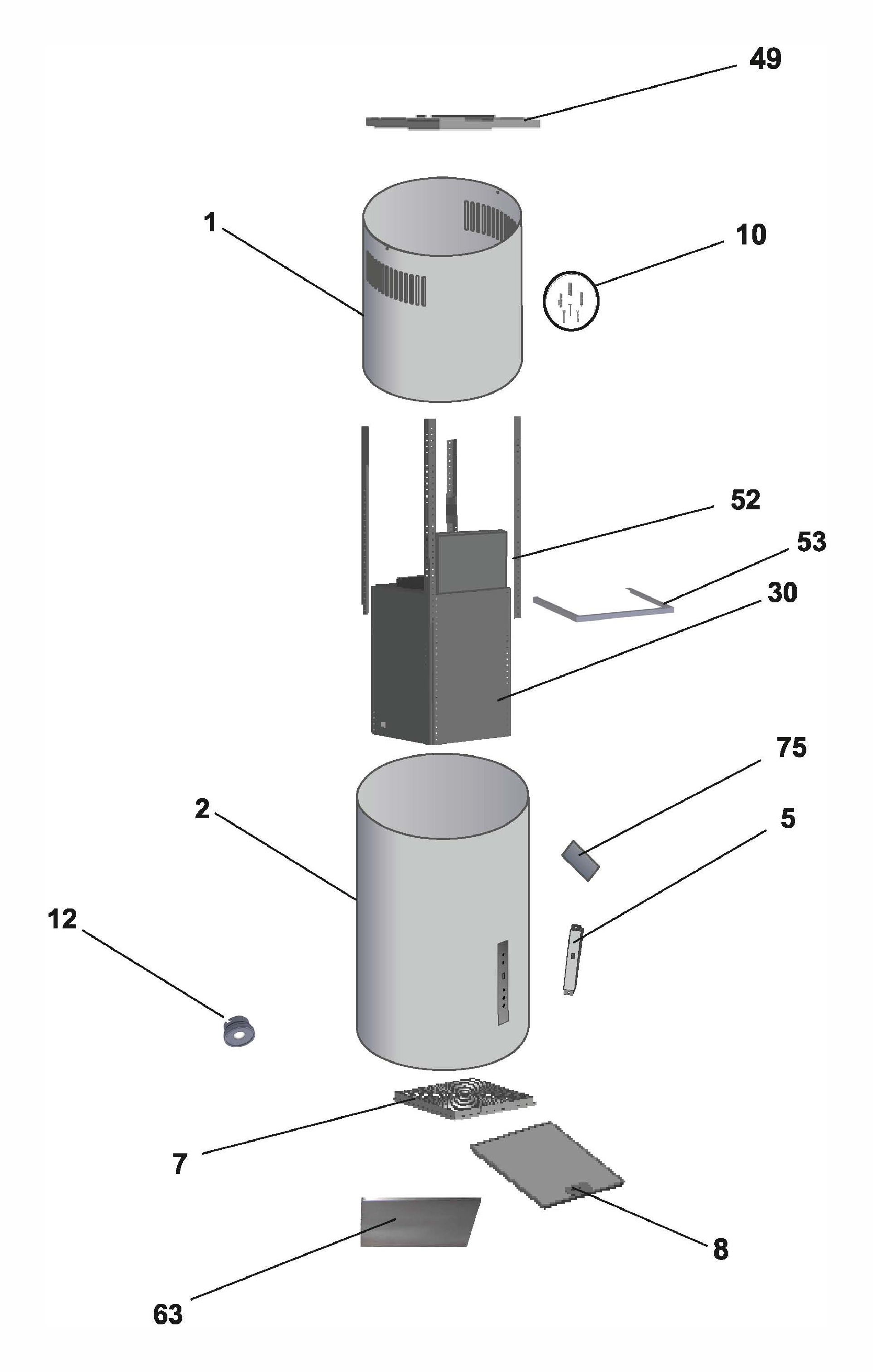 49

1

10

52

53

30

75

2

5

12

7

8

63