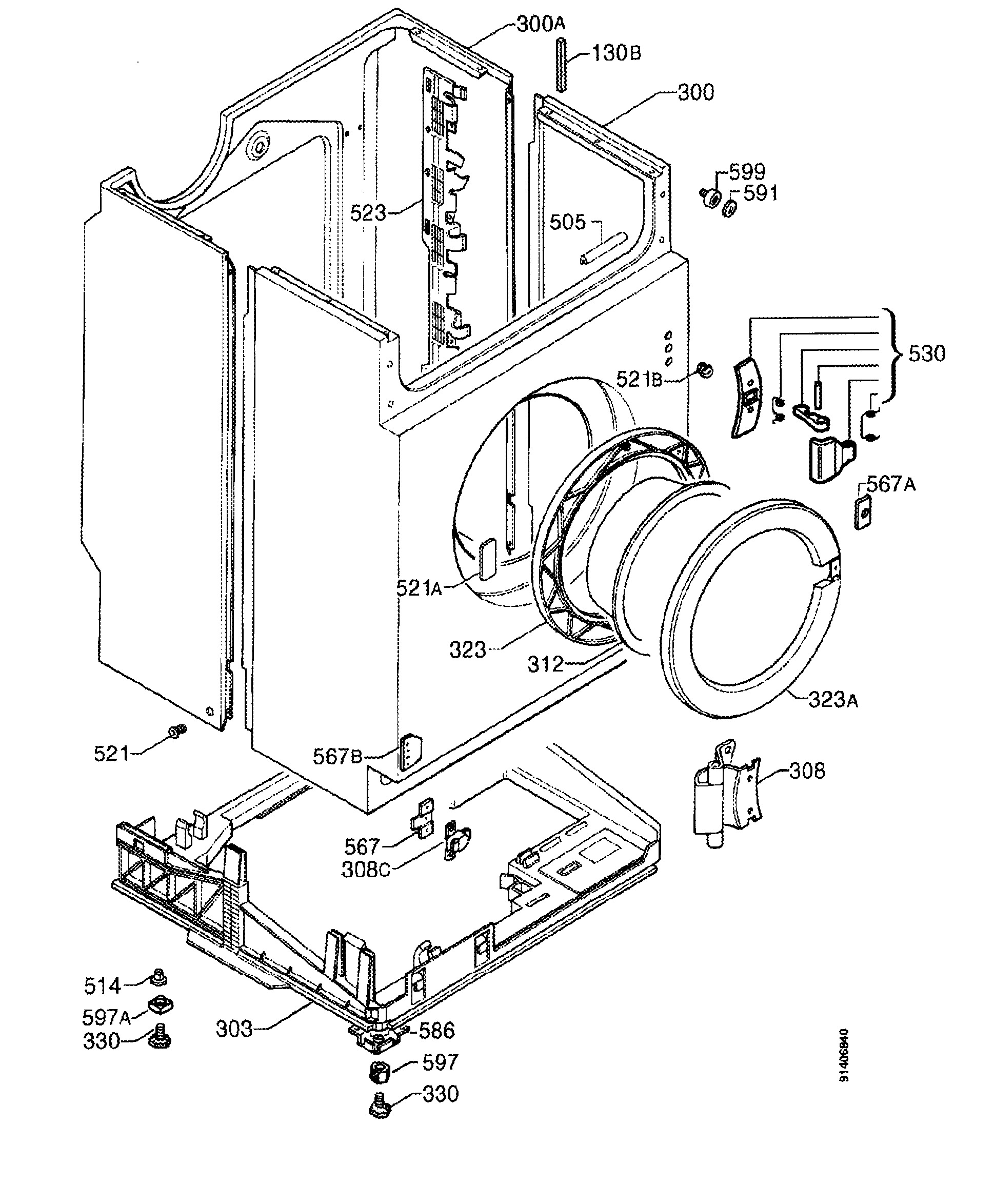 300A
130B
300
599
591
523
505
530
521B
567A
521A
323
312
323A
521
567B
308
567
308C
514
597A
330
303
586
597
330
91406840