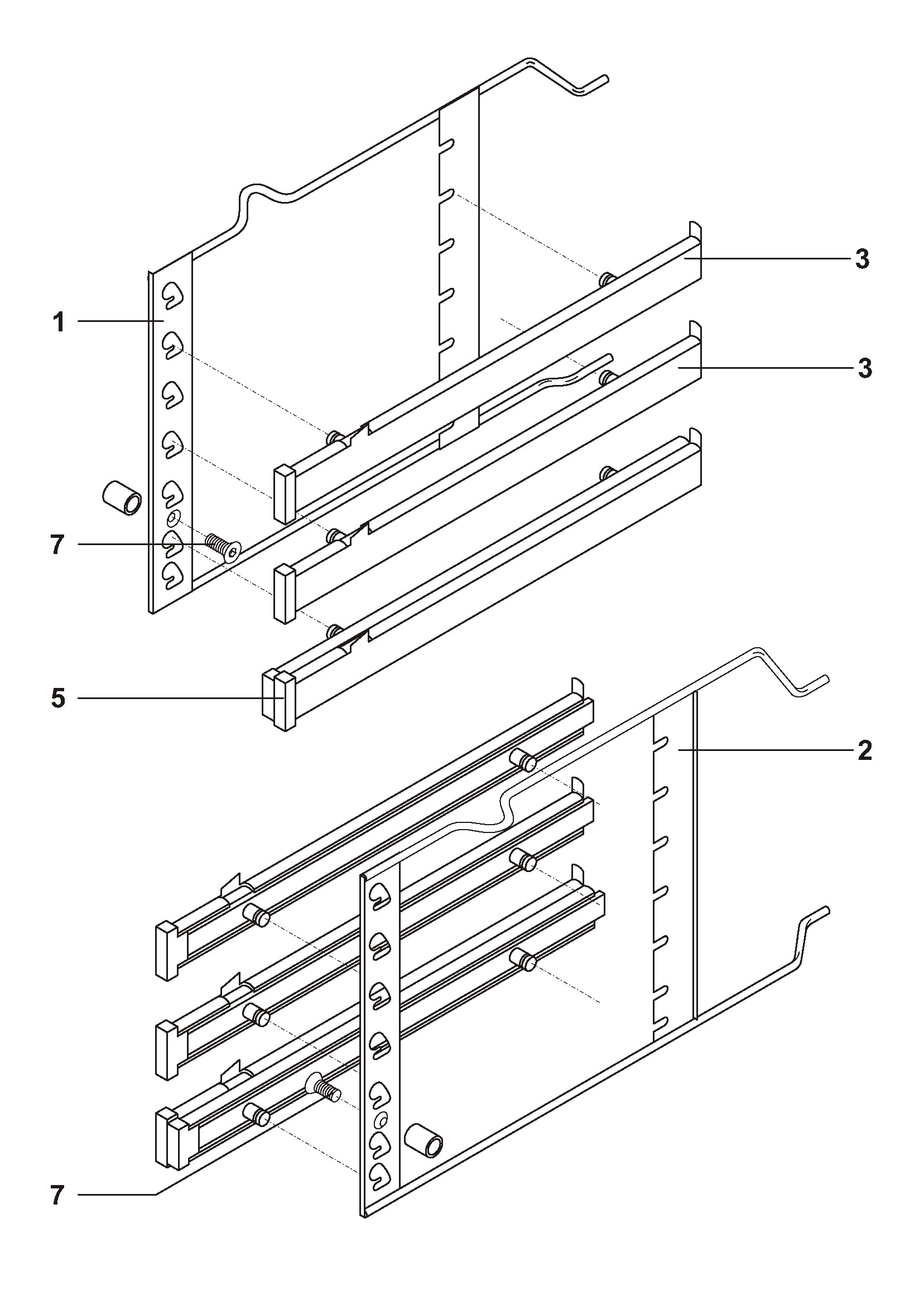 3
1
3
7
5
2
7