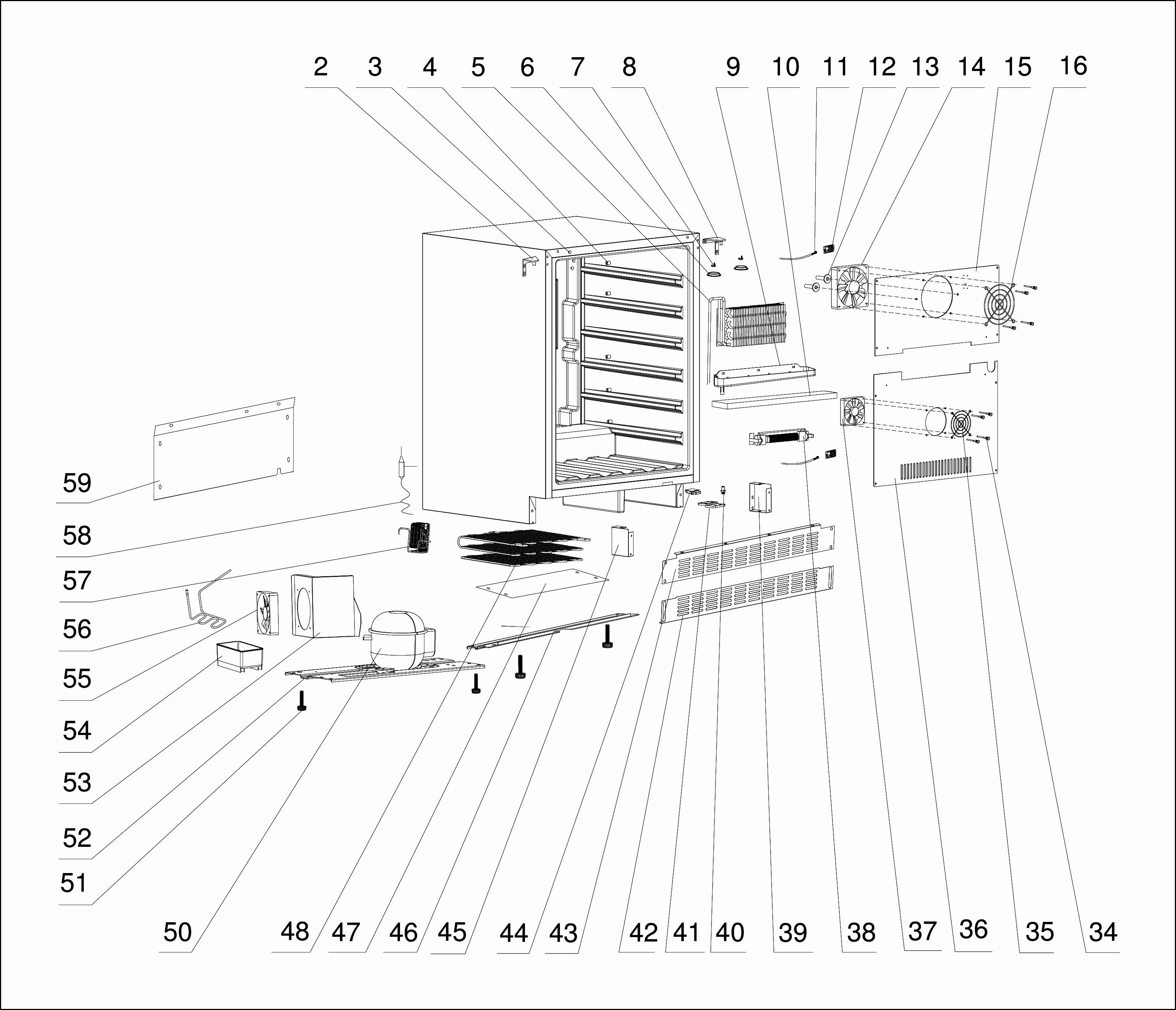 2 3 4 5 6 7 8 9 10 11 12 13 14 15 16

59

58

57

56

55

54

53

52

51

50 48 47 46 45 44 43 42 41 40 39 38 37 36 35 34